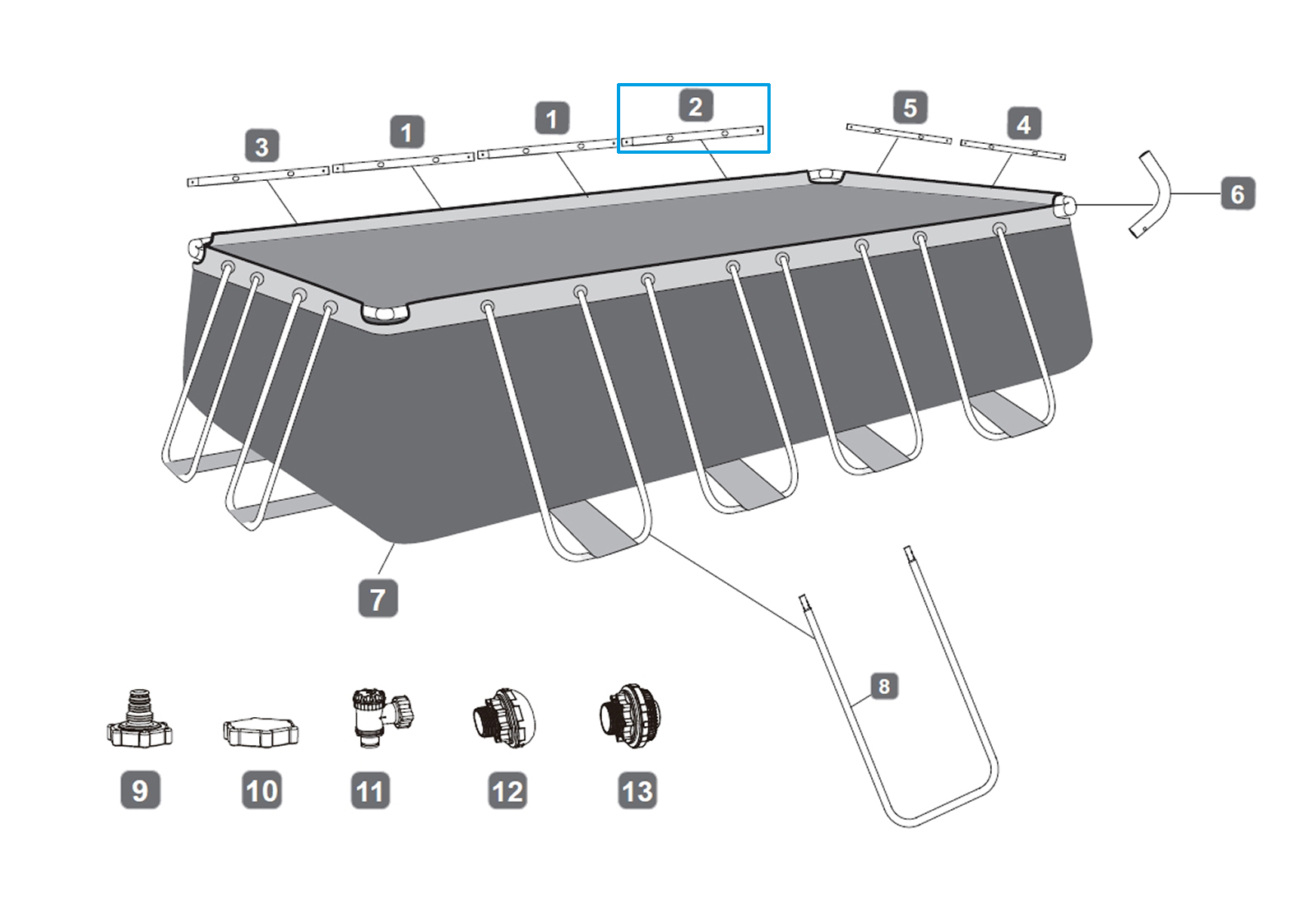 3
1
1
2
5
4
6
7
8
9
10
11
12
13