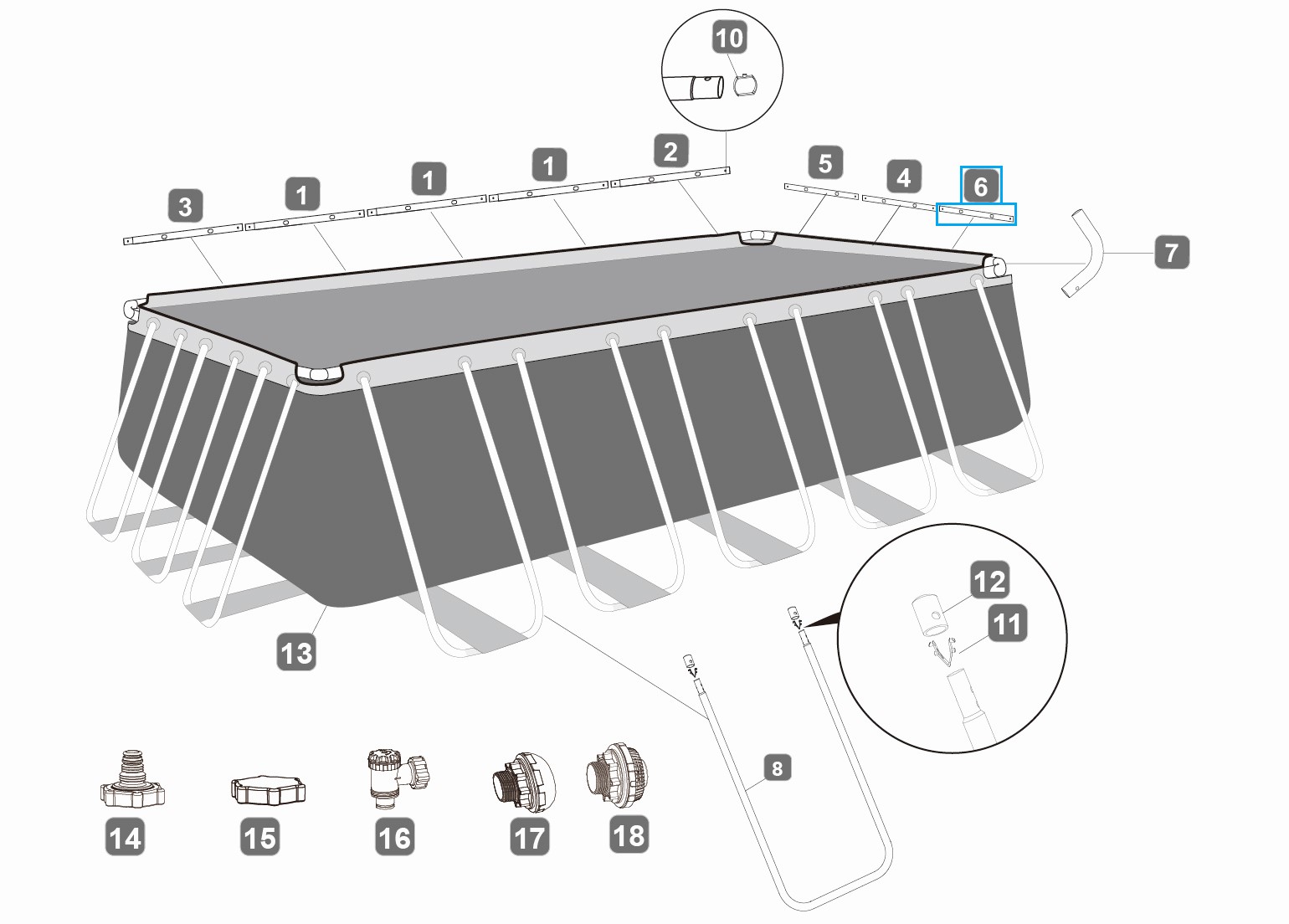 10

3 1 1 1 2

5 4 6

7

12

11

13

8

14 15 16 17 18