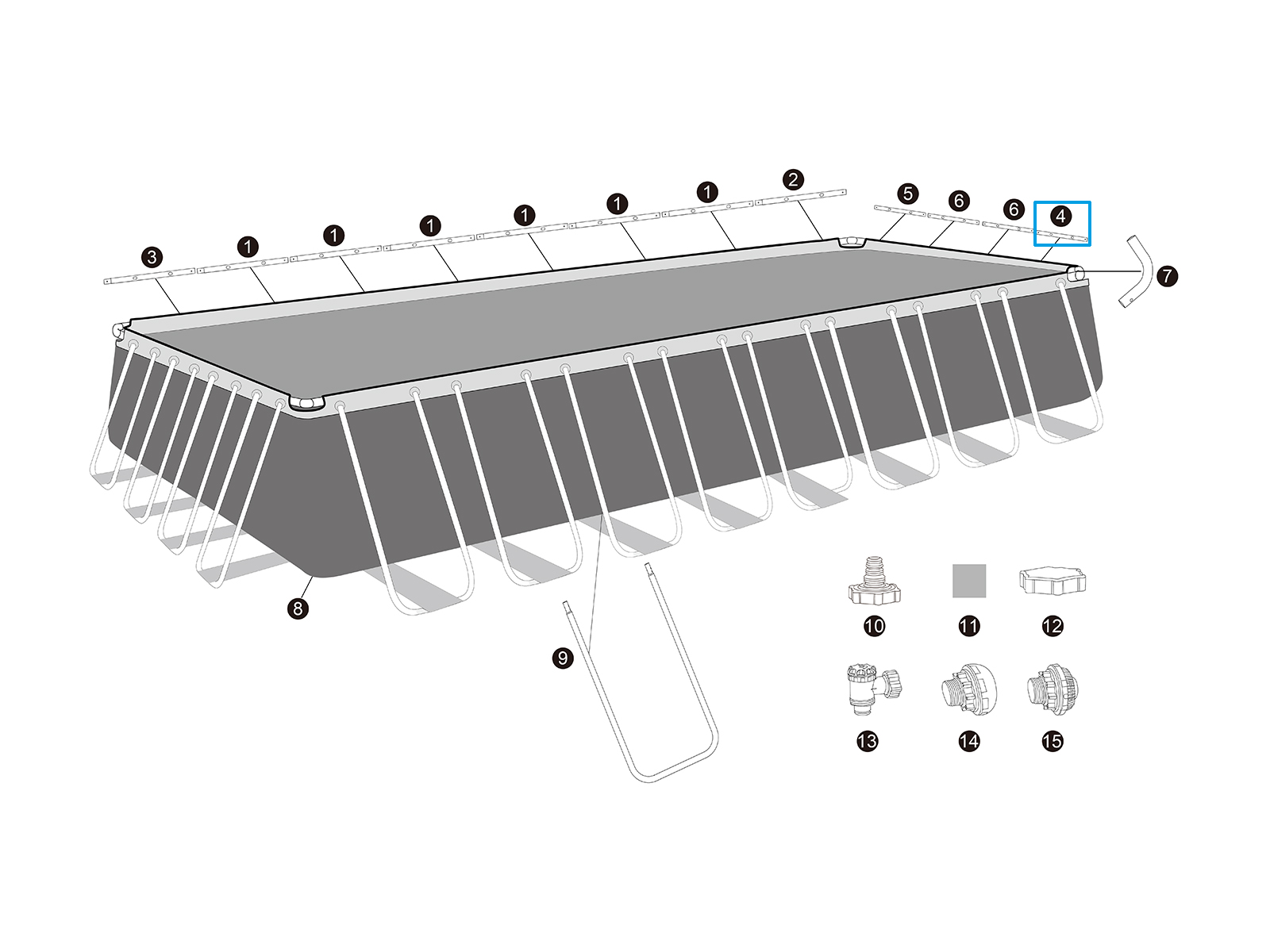 3
1
1
1
1
1
1
2
5
6
6
4
7
8
9
10
11
12
13
14
15