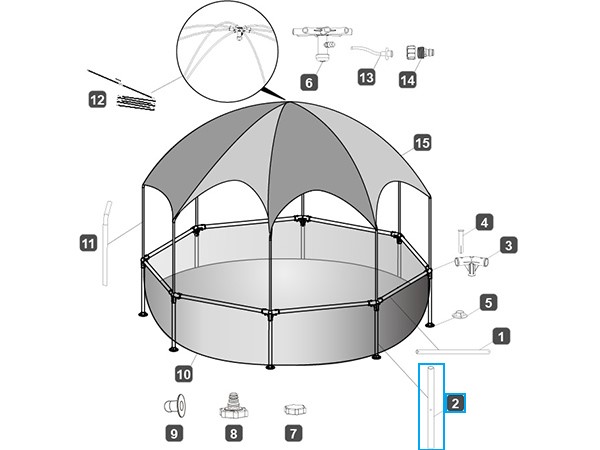 12
6
13
14
15
11
4
3
5
1
10
2
9
8
7