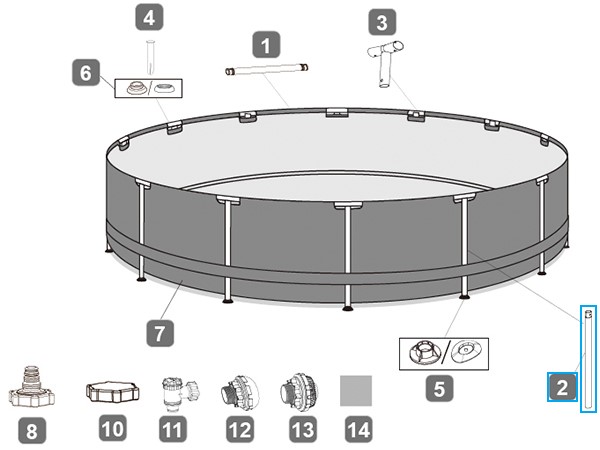 4
1
3
6
7
5
2
8
10
11
12
13
14