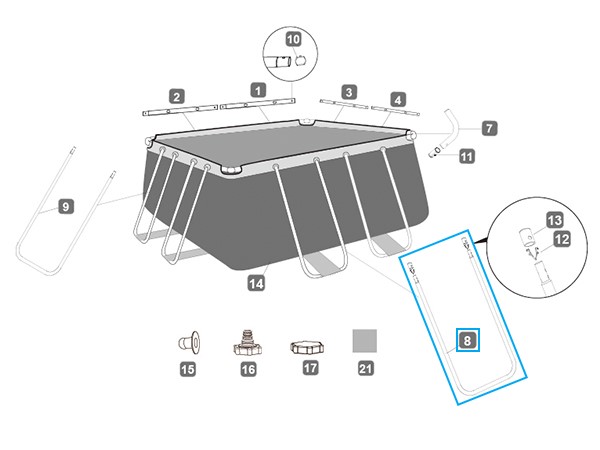 10
2
1
3
4
7
11
9
13
12
14
8
15
16
17
21