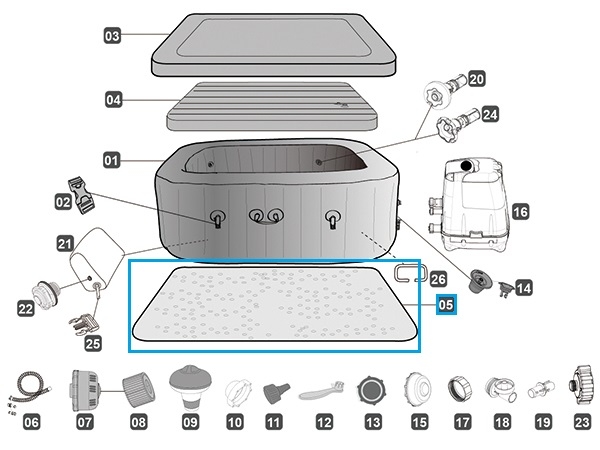 03
04
20
24
01
02
16
21
26
14
22
05
25
06
07
08
09
10
11
12
13
15
17
18
19
23